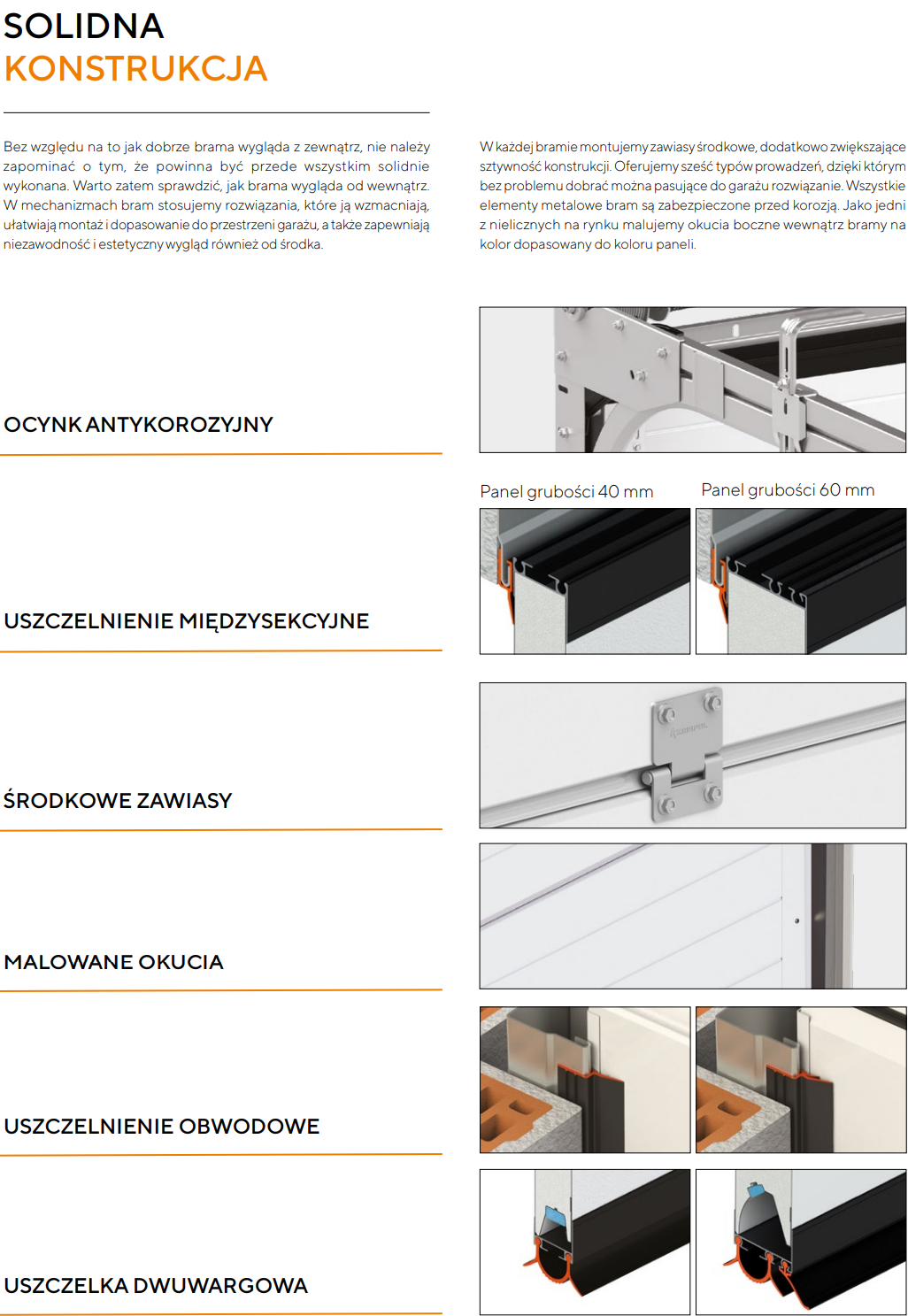 SOLIDNA
KONSTRUKCJA

Bez względu na to jak dobrze brama wygląda z zewnątrz, nie należy zapominać o tym, że powinna być przede wszystkim solidnie wykonana. Warto zatem sprawdzić, jak brama wygląda od wewnątrz. W mechanizmach bram stosujemy rozwiązania, które ją wzmacniają, ułatwiają montaż i dopasowanie do przestrzeni garażu, a także zapewniają niezawodność i estetyczny wygląd również od środka.

W każdej bramie montujemy zawiasy środkowe, dodatkowo zwiększające sztywność konstrukcji. Oferujemy sześć typów prowadzeń, dzięki którym bez problemu dobrać można pasujące do garażu rozwiązanie. Wszystkie elementy metalowe bram są zabezpieczone przed korozją. Jako jedni z nielicznych na rynku malujemy okucia boczne wewnątrz bramy na kolor dopasowany do koloru paneli.

OCYNK ANTYKOROZYJNY

Panel grubości 40 mm

Panel grubości 60 mm

USZCZELNIENIE MIĘDZYSEKCYJNE

ŚRODKOWE ZAWIASY

MALOWANE OKUCIA

USZCZELNIENIE OBWODOWE

USZCZELKA DWUWARGOWA